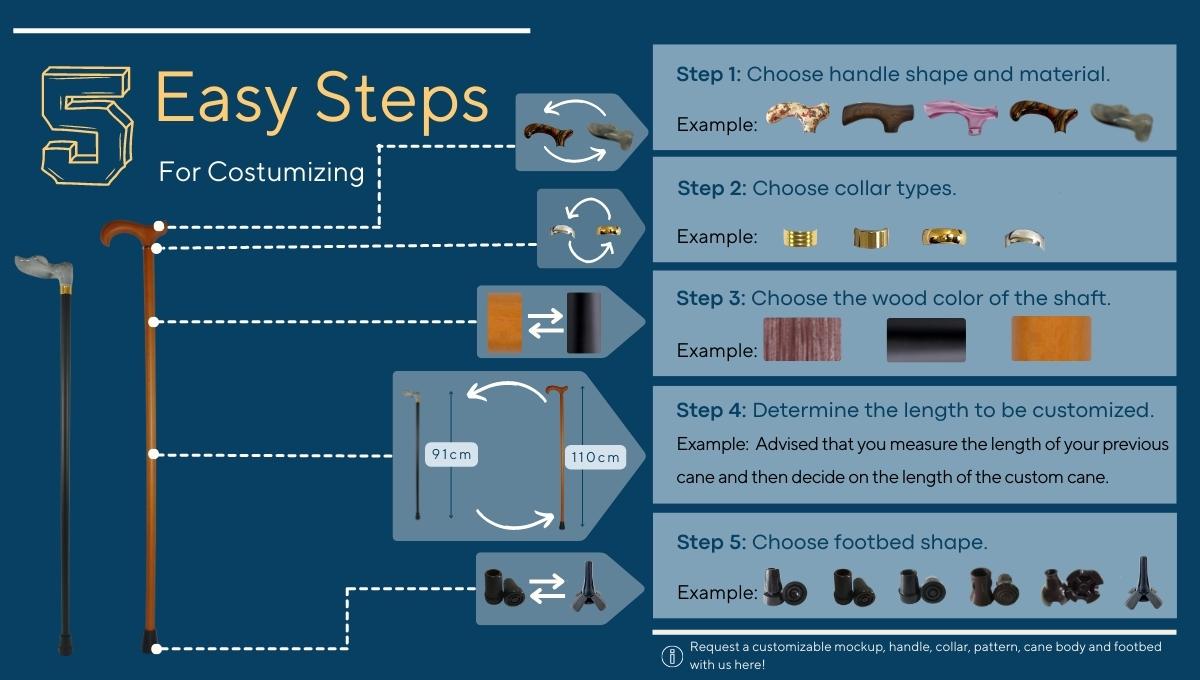 5 Easy Steps

For Costumizing

91cm

110cm

Step 1: Choose handle shape and material.

Example:

Step 2: Choose collar types.

Example:

Step 3: Choose the wood color of the shaft.

Example:

Step 4: Determine the length to be customized.

Example: Advised that you measure the length of your previous cane and then decide on the length of the custom cane.

Step 5: Choose footbed shape.

Example:

Request a customizable mockup, handle, collar, pattern, cane body and footbed with us here!